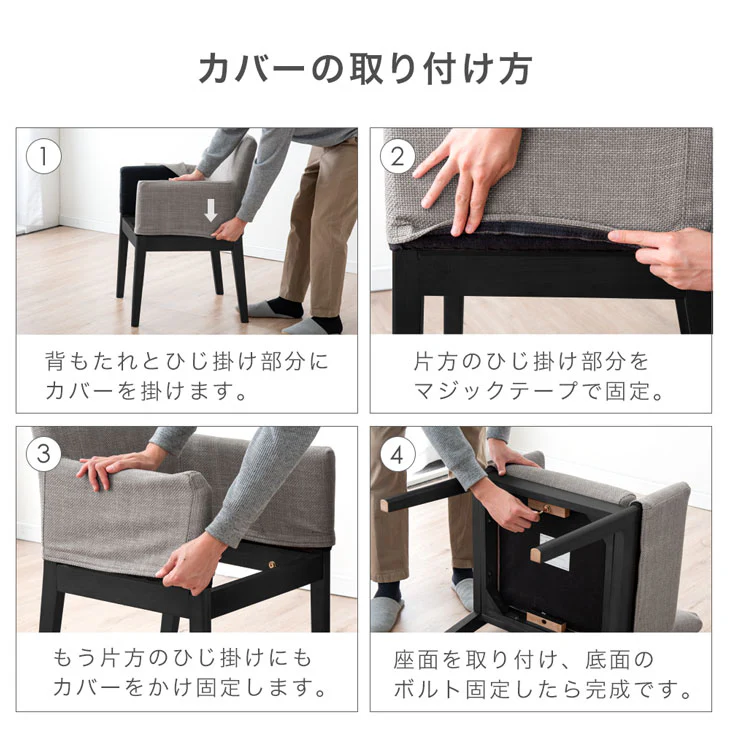 カバーの取り付け方

1

背もたれとひじ掛け部分にカバーを掛けます。

2

片方のひじ掛け部分をマジックテープで固定。

3

もう片方のひじ掛けにもカバーをかけ固定します。

4

座面を取り付け、底面のボルト固定したら完成です。